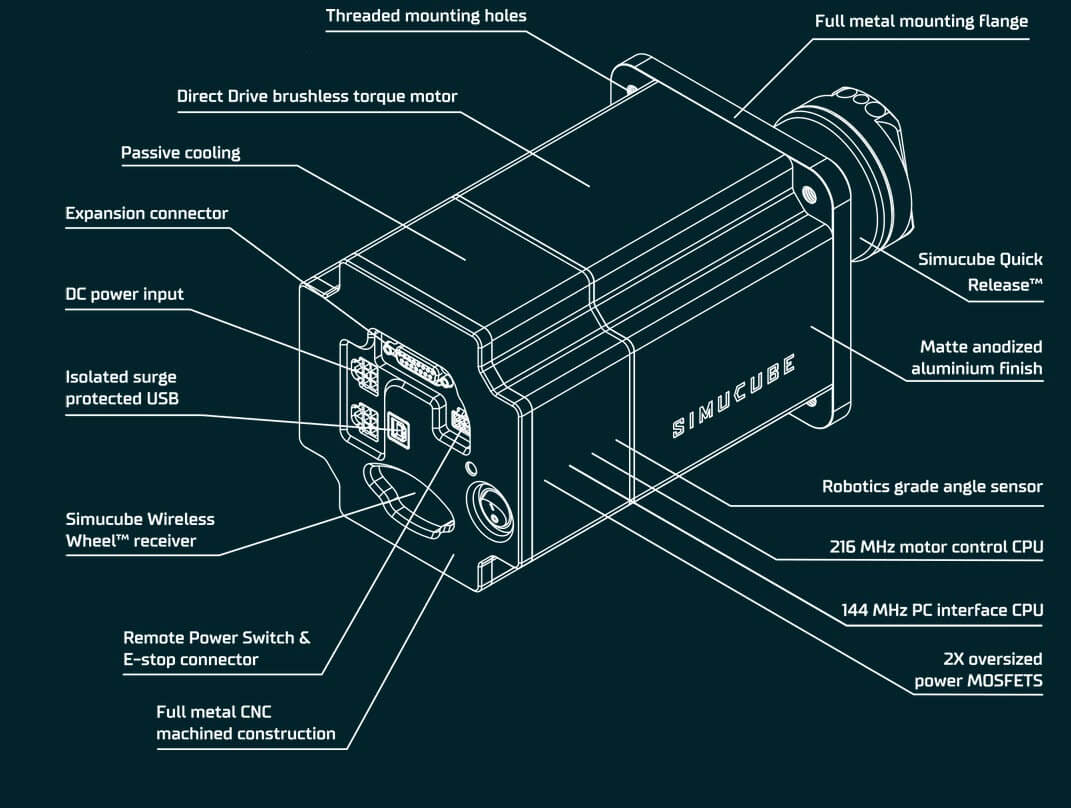 Threaded mounting holes

Full metal mounting flange

Direct Drive brushless torque motor

Passive cooling

Expansion connector

DC power input

Isolated surge protected USB

Simucube Wireless Wheel™ receiver

Remote Power Switch & E-stop connector

Full metal CNC machined construction

Simucube Quick Release™

Matte anodized aluminium finish

SIMUCUBE

Robotics grade angle sensor

216 MHz motor control CPU

144 MHz PC interface CPU

2X oversized power MOSFETS