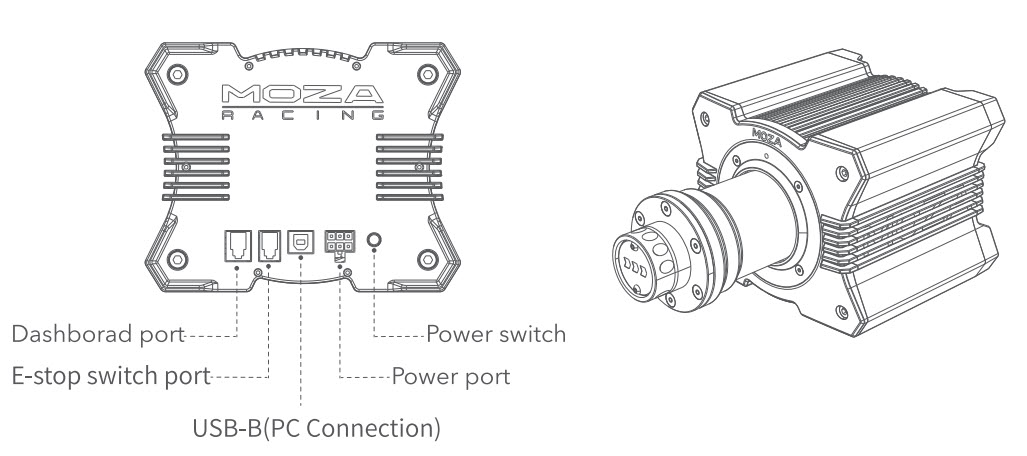 MOZA
RACING

Dashborad port
E-stop switch port
USB-B(PC Connection)
Power port
Power switch

MOZA