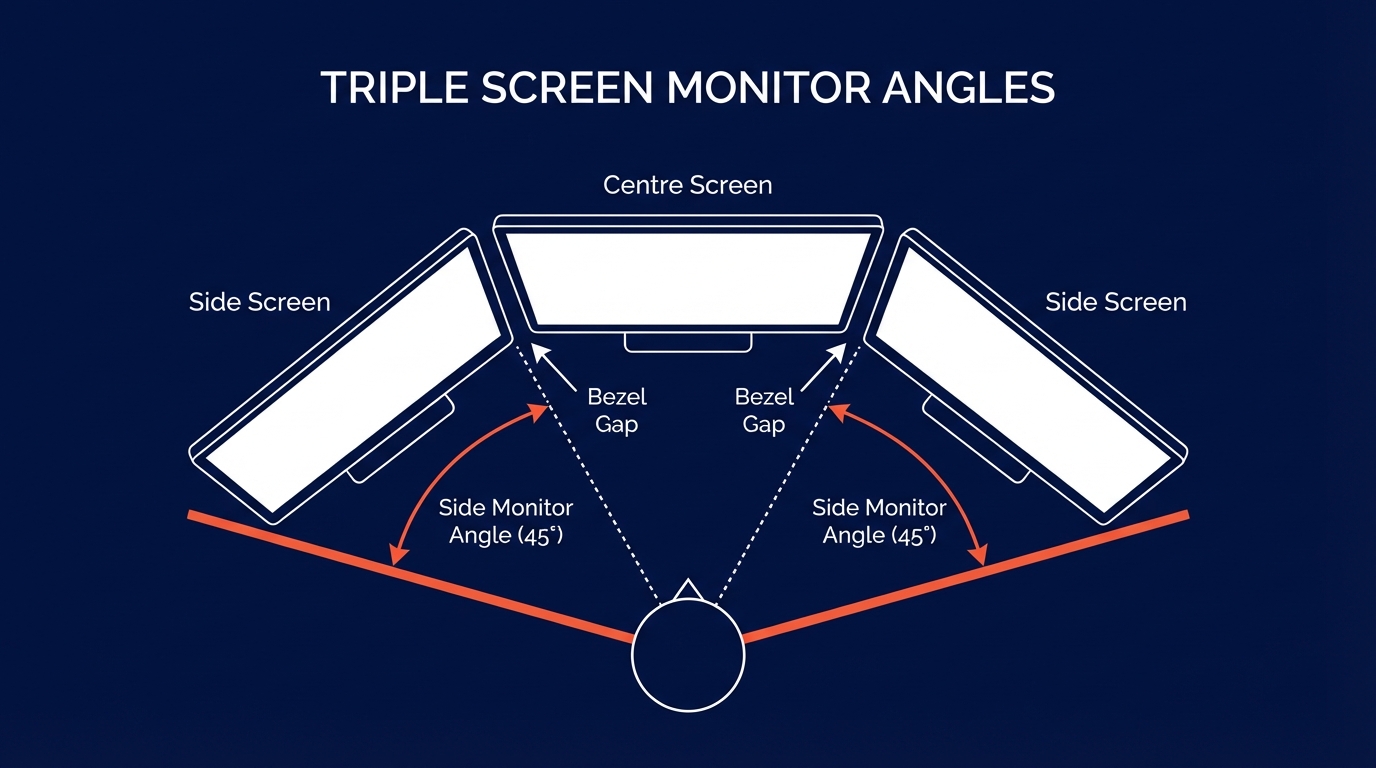 TRIPLE SCREEN MONITOR ANGLES

Centre Screen

Side Screen

Side Screen

Bezel Gap

Bezel Gap

Side Monitor Angle (45°)

Side Monitor Angle (45°)